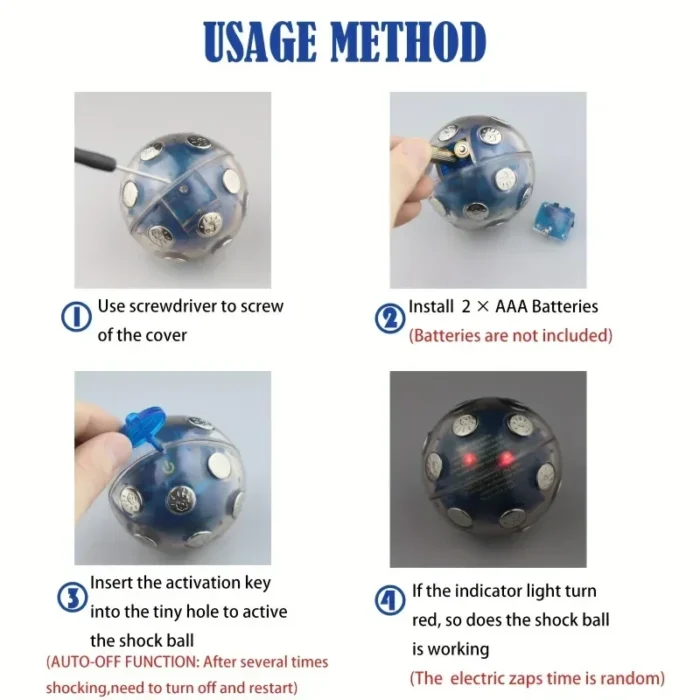 USAGE METHOD

1 Use screwdriver to screw of the cover

2 Install 2 × AAA Batteries
(Batteries are not included)

3 Insert the activation key into the tiny hole to active the shock ball
(AUTO-OFF FUNCTION: After several times shocking,need to turn off and restart)

4 If the indicator light turn red, so does the shock ball is working
(The electric zaps time is random)